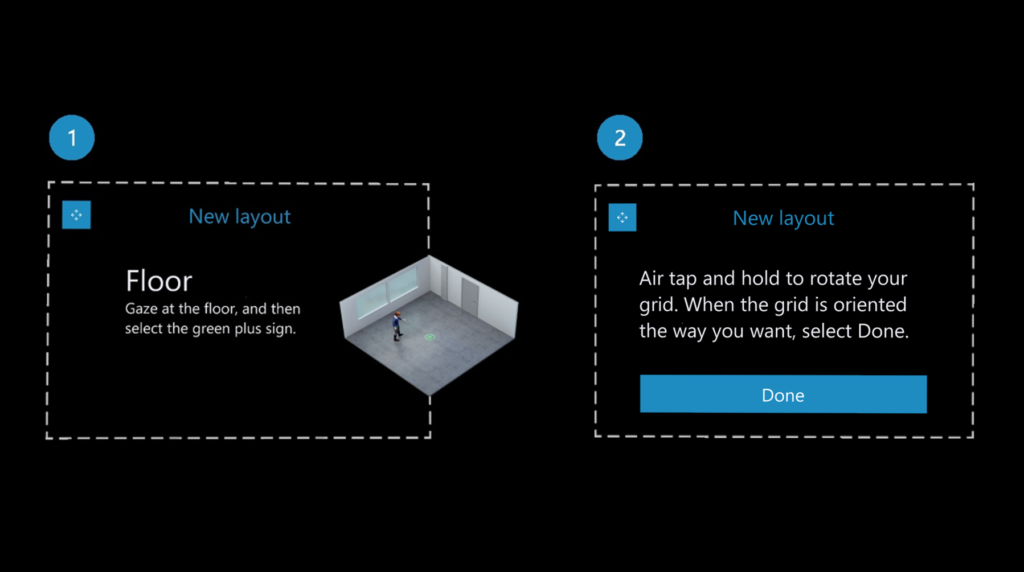 1

New layout

Floor

Gaze at the floor, and then select the green plus sign.

2

New layout

Air tap and hold to rotate your grid. When the grid is oriented the way you want, select Done.

Done